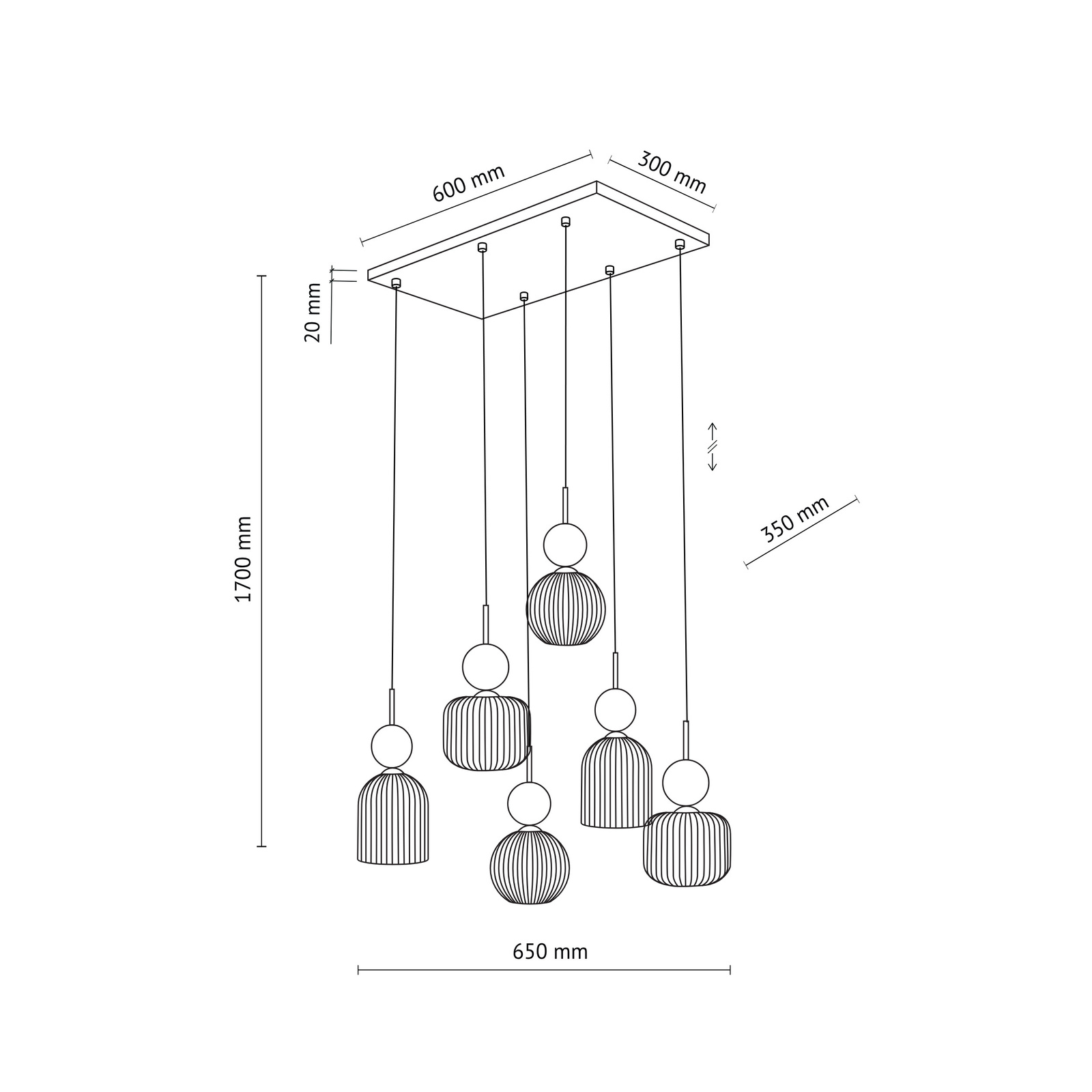 600 mm
300 mm
20 mm
1700 mm
350 mm
650 mm